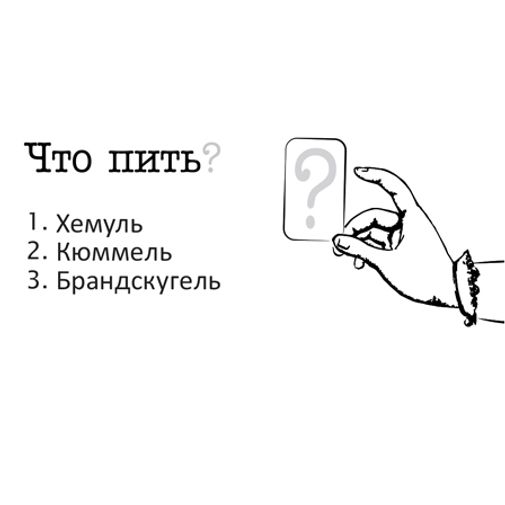 Что пить?

1. Хемуль
2. Кюммель
3. Брандскугель

?