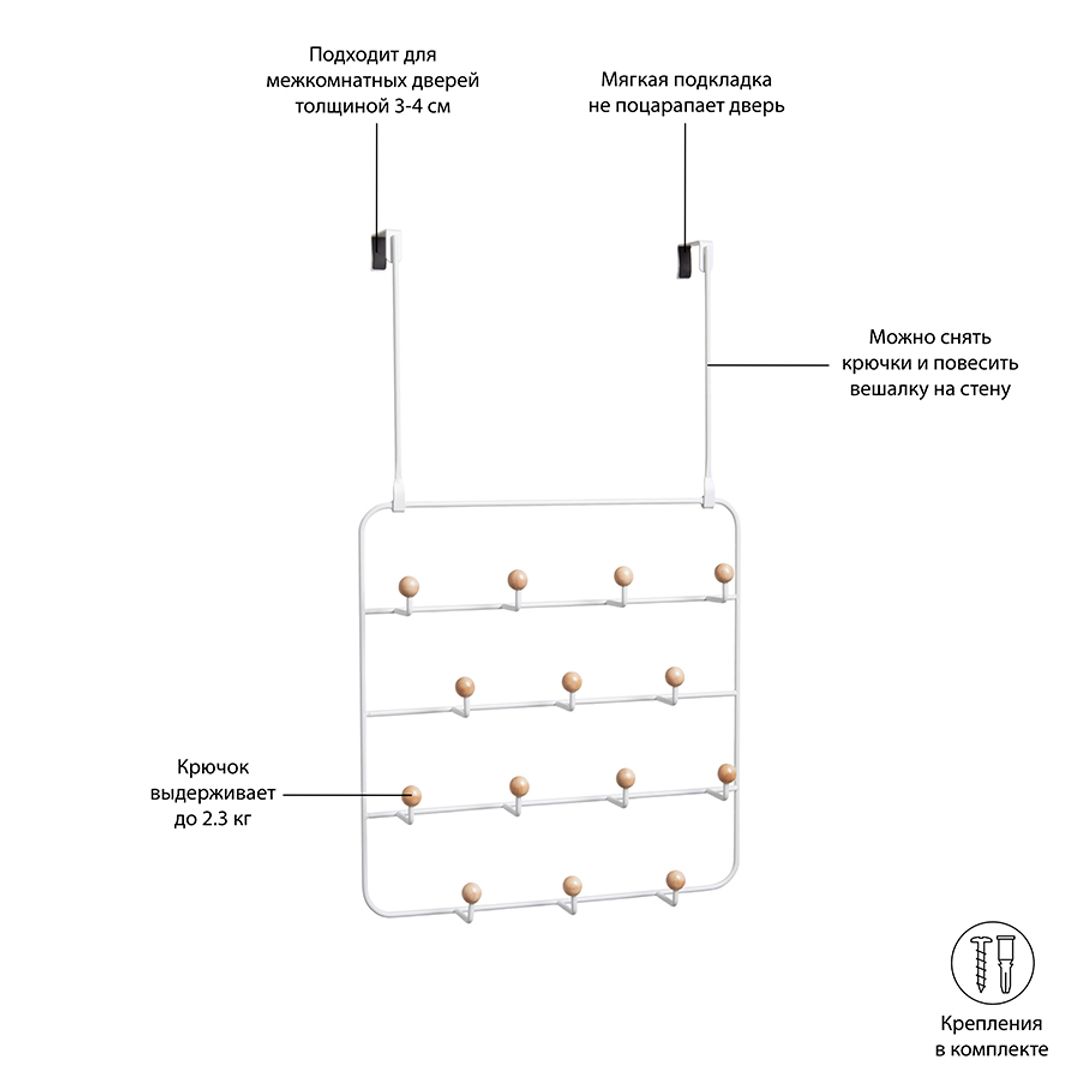 Подходит для межкомнатных дверей толщиной 3-4 см

Мягкая подкладка не поцарапает дверь

Можно снять крючки и повесить вешалку на стену

Крючок выдерживает до 2.3 кг

Крепления в комплекте