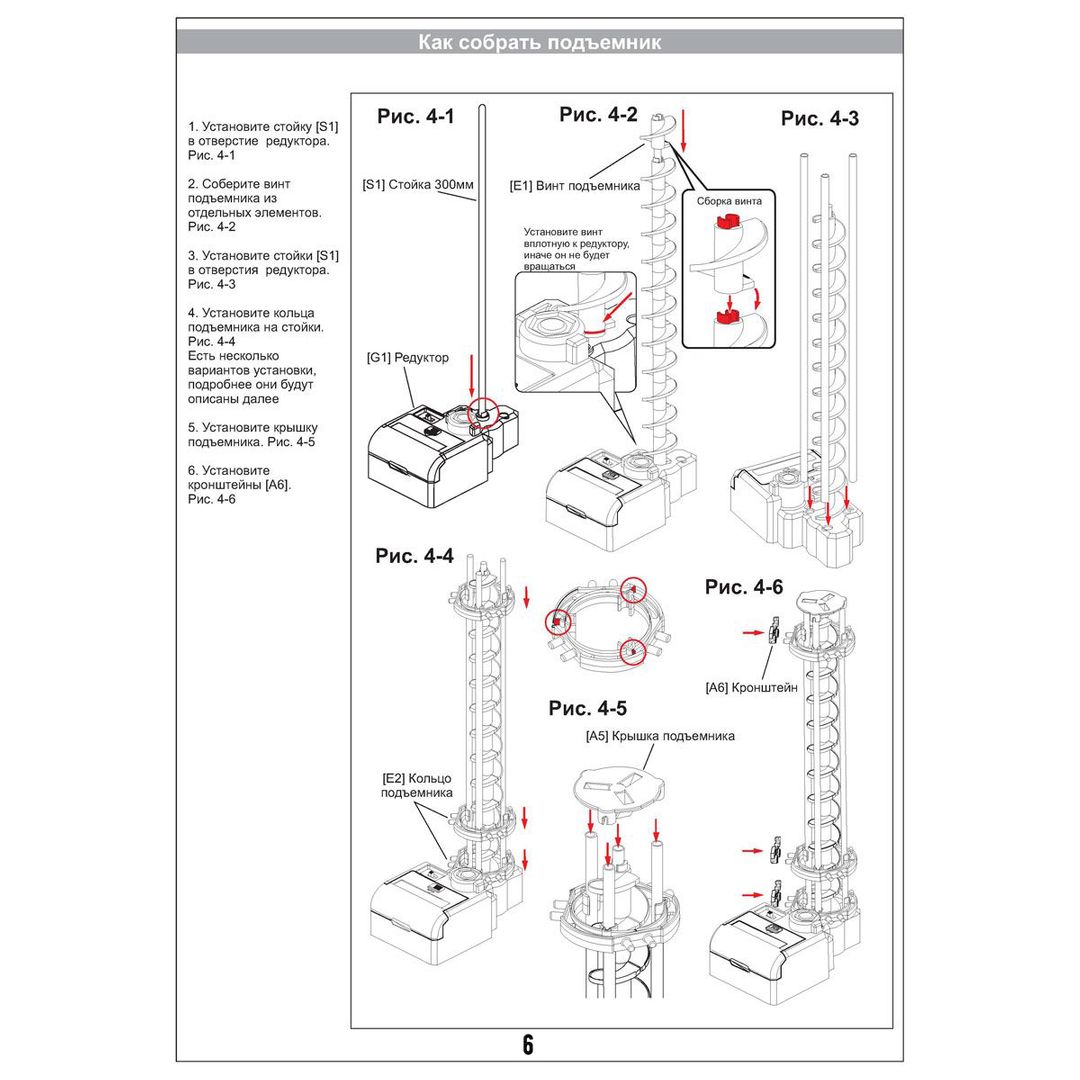 Как собрать подъемник

1. Установите стойку [S1] в отверстие редуктора. Рис. 4-1

2. Соберите винт подъемника из отдельных элементов. Рис. 4-2

3. Установите стойки [S1] в отверстия редуктора. Рис. 4-3

4. Установите кольца подъемника на стойки. Рис. 4-4
Есть несколько вариантов установки, подробнее они будут описаны далее

5. Установите крышку подъемника. Рис. 4-5

6. Установите кронштейны [A6]. Рис. 4-6

Рис. 4-1

[S1] Стойка 300мм

[G1] Редуктор

Рис. 4-2

[E1] Винт подъемника

Установите винт вплотную к редуктору, иначе он не будет вращаться

Сборка винта

Рис. 4-3

Рис. 4-4

[E2] Кольцо подъемника

Рис. 4-5

[A5] Крышка подъемника

Рис. 4-6

[A6] Кронштейн

6