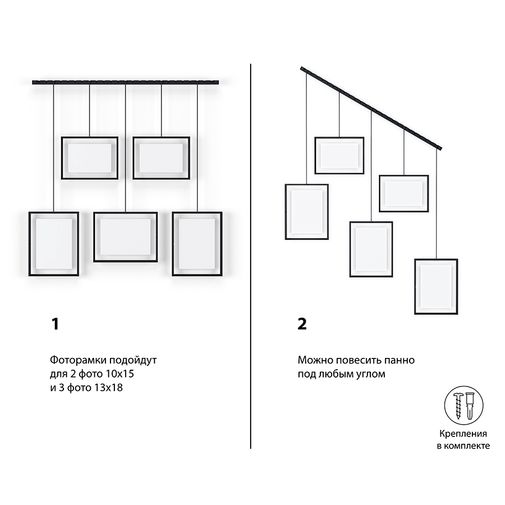 1

Фоторамки подойдут для 2 фото 10x15 и 3 фото 13x18

2

Можно повесить панно под любым углом

Крепления в комплекте