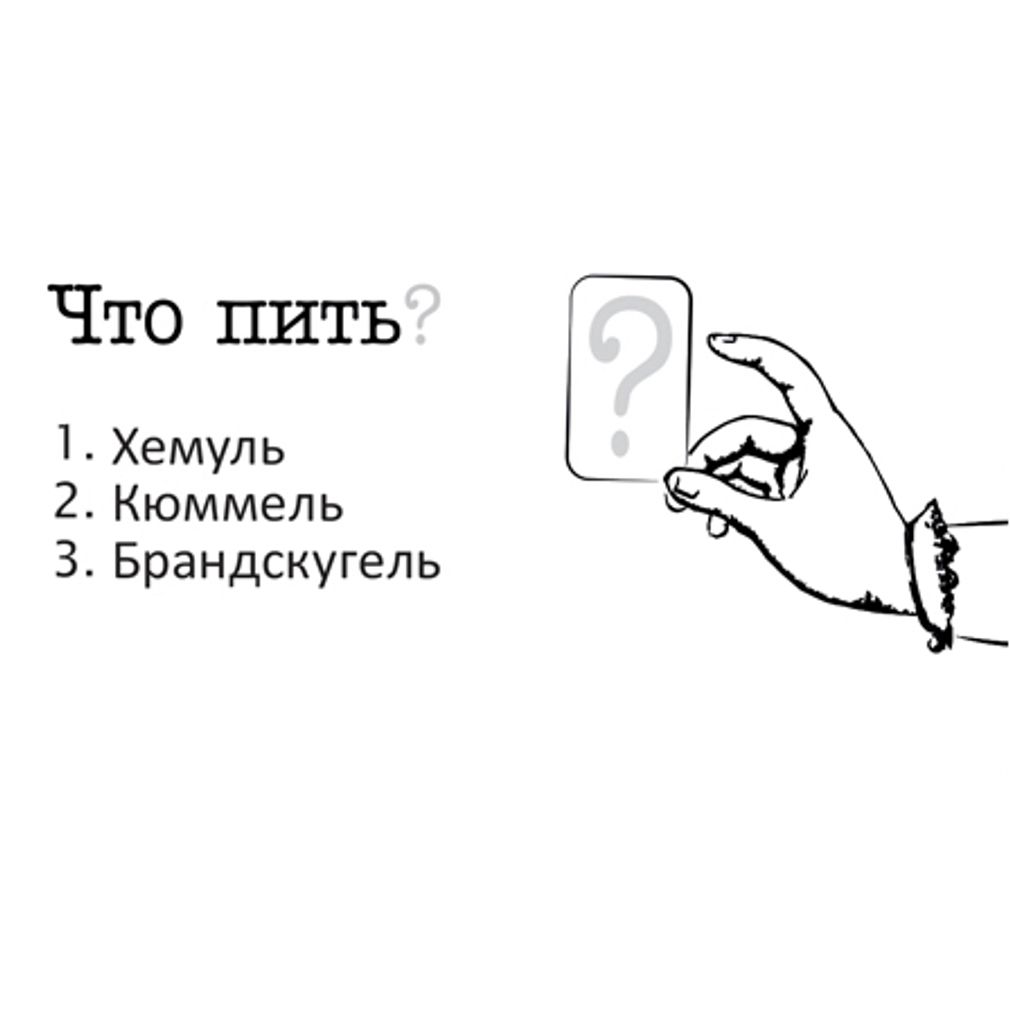 Что пить?

1. Хемуль
2. Кюммель
3. Брандскугель

?