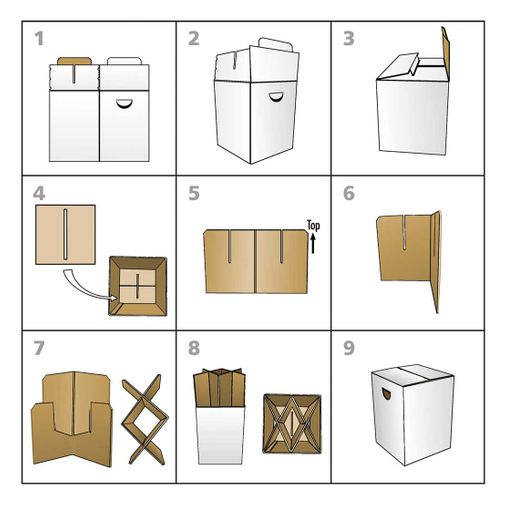 1

2

3

4

5

Top

6

7

8

9