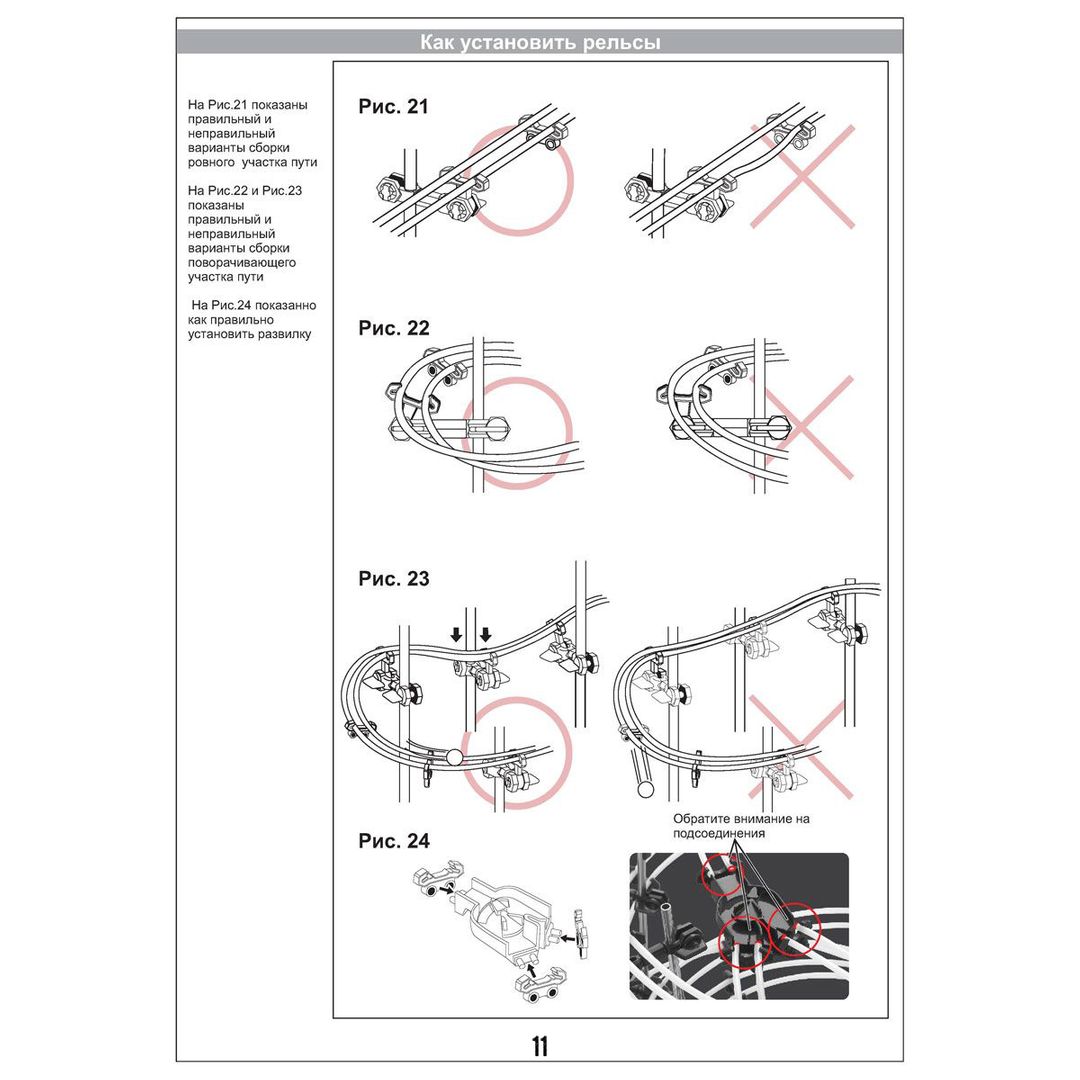 Как установить рельсы

На Рис.21 показаны правильный и неправильный варианты сборки ровного участка пути

На Рис.22 и Рис.23 показаны правильный и неправильный варианты сборки поворачивающего участка пути

На Рис.24 показанно как правильно установить развилку

Рис. 21

Рис. 22

Рис. 23

Рис. 24

Обратите внимание на подсоединения

11