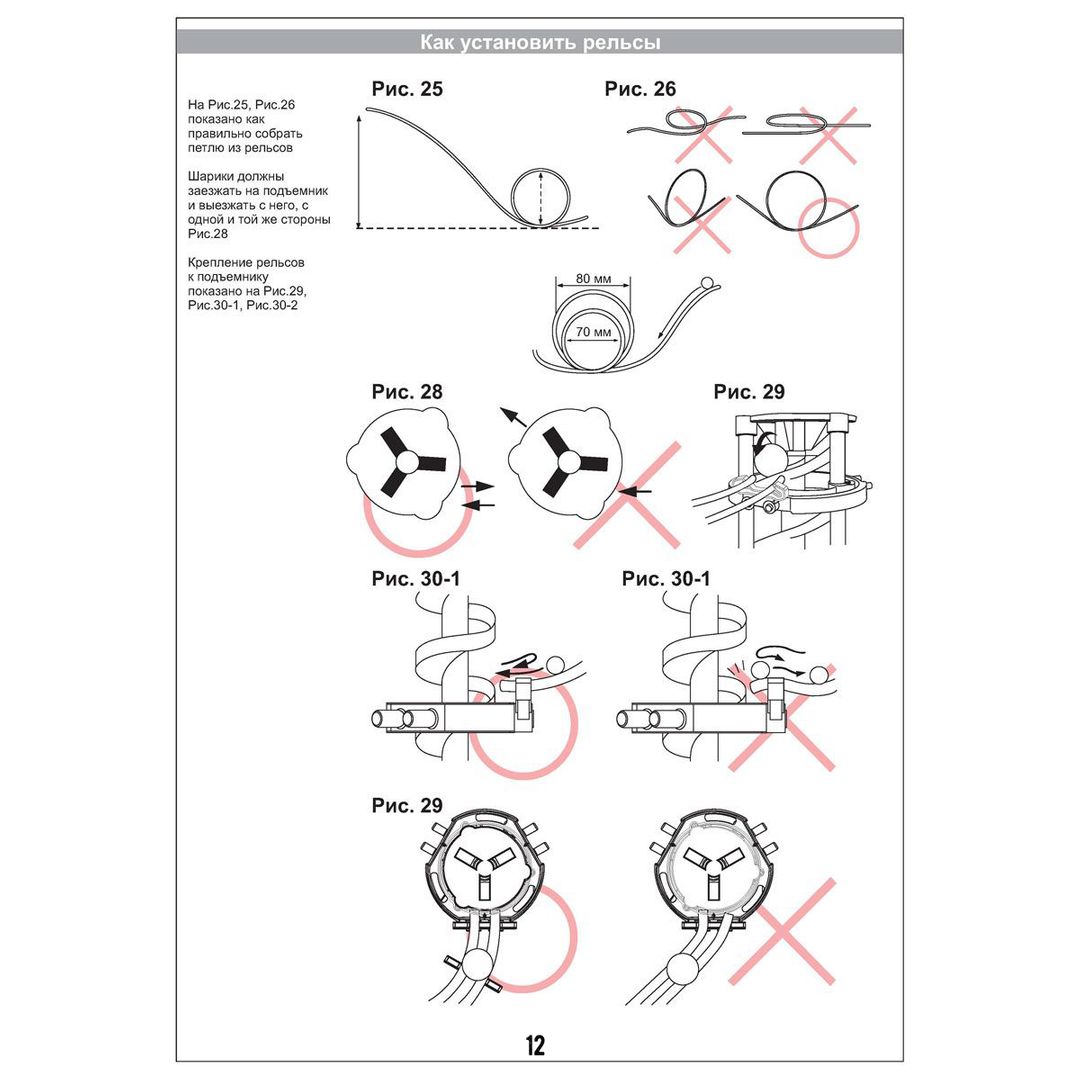 Как установить рельсы

На Рис.25, Рис.26 показано как правильно собрать петлю из рельсов

Шарики должны заезжать на подъемник и выезжать с него, с одной и той же стороны Рис.28

Крепление рельсов к подъемнику показано на Рис.29, Рис.30-1, Рис.30-2

Рис. 25

Рис. 26

80 мм

70 мм

Рис. 28

Рис. 29

Рис. 30-1

Рис. 30-1

Рис. 29

12