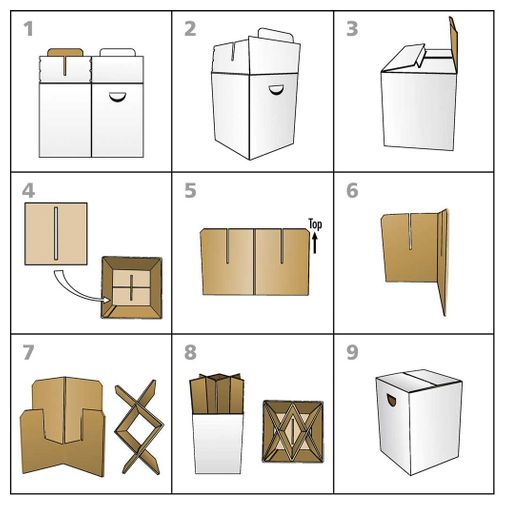 1

2

3

4

5

Top

6

7

8

9