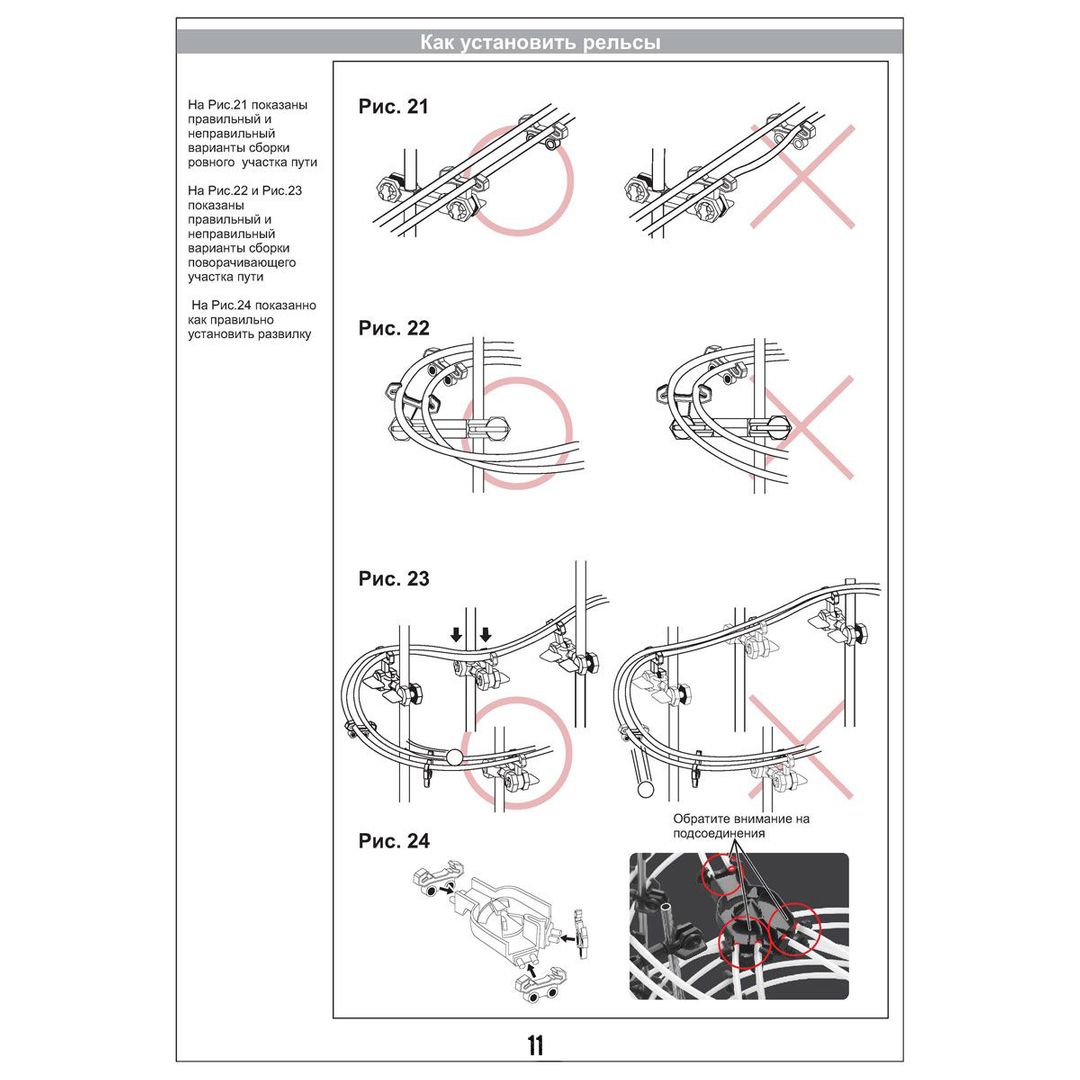 Как установить рельсы

На Рис.21 показаны правильный и неправильный варианты сборки ровного участка пути

На Рис.22 и Рис.23 показаны правильный и неправильный варианты сборки поворачивающего участка пути

На Рис.24 показанно как правильно установить развилку

Рис. 21

Рис. 22

Рис. 23

Рис. 24

Обратите внимание на подсоединения

11