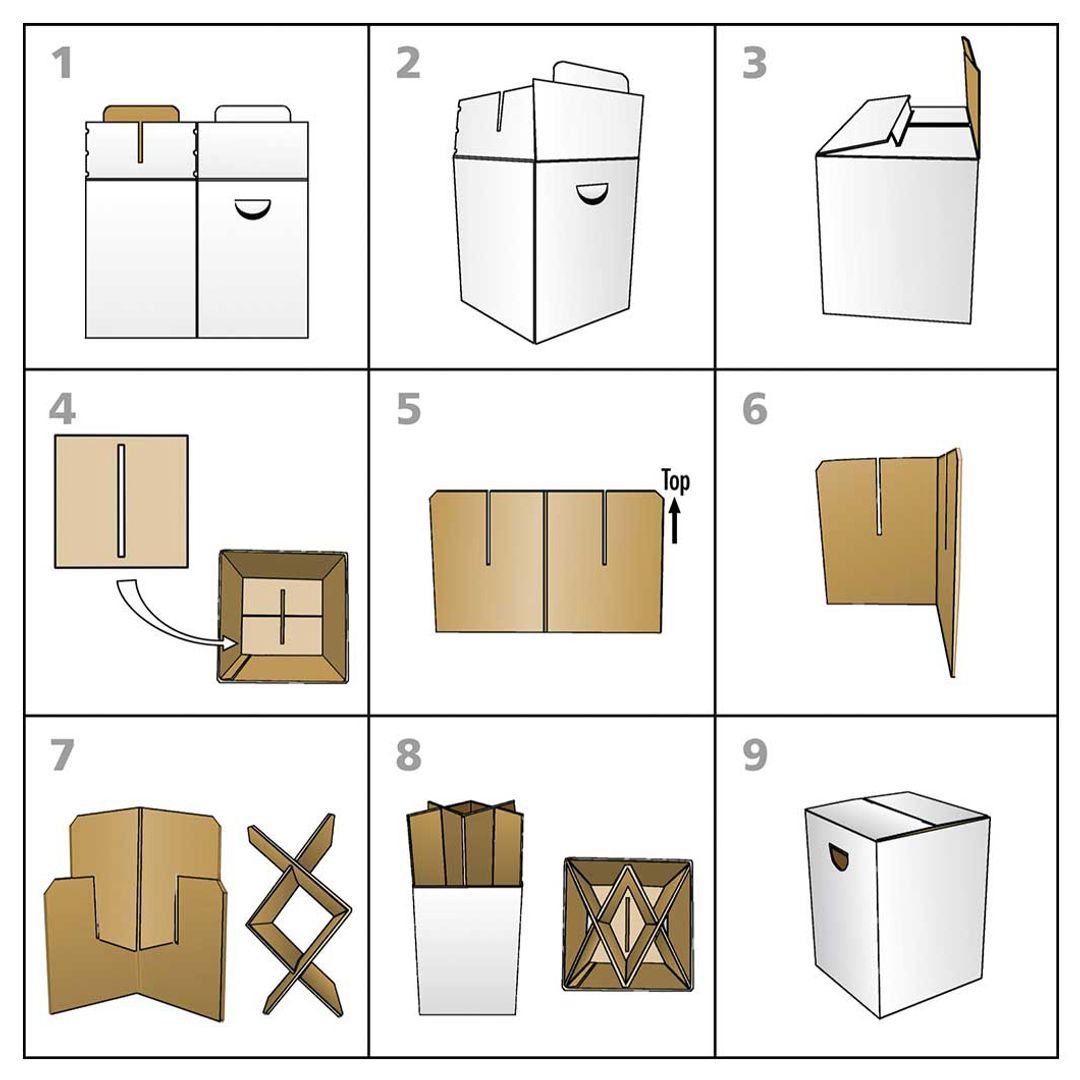 1

2

3

4

5

Top

6

7

8

9