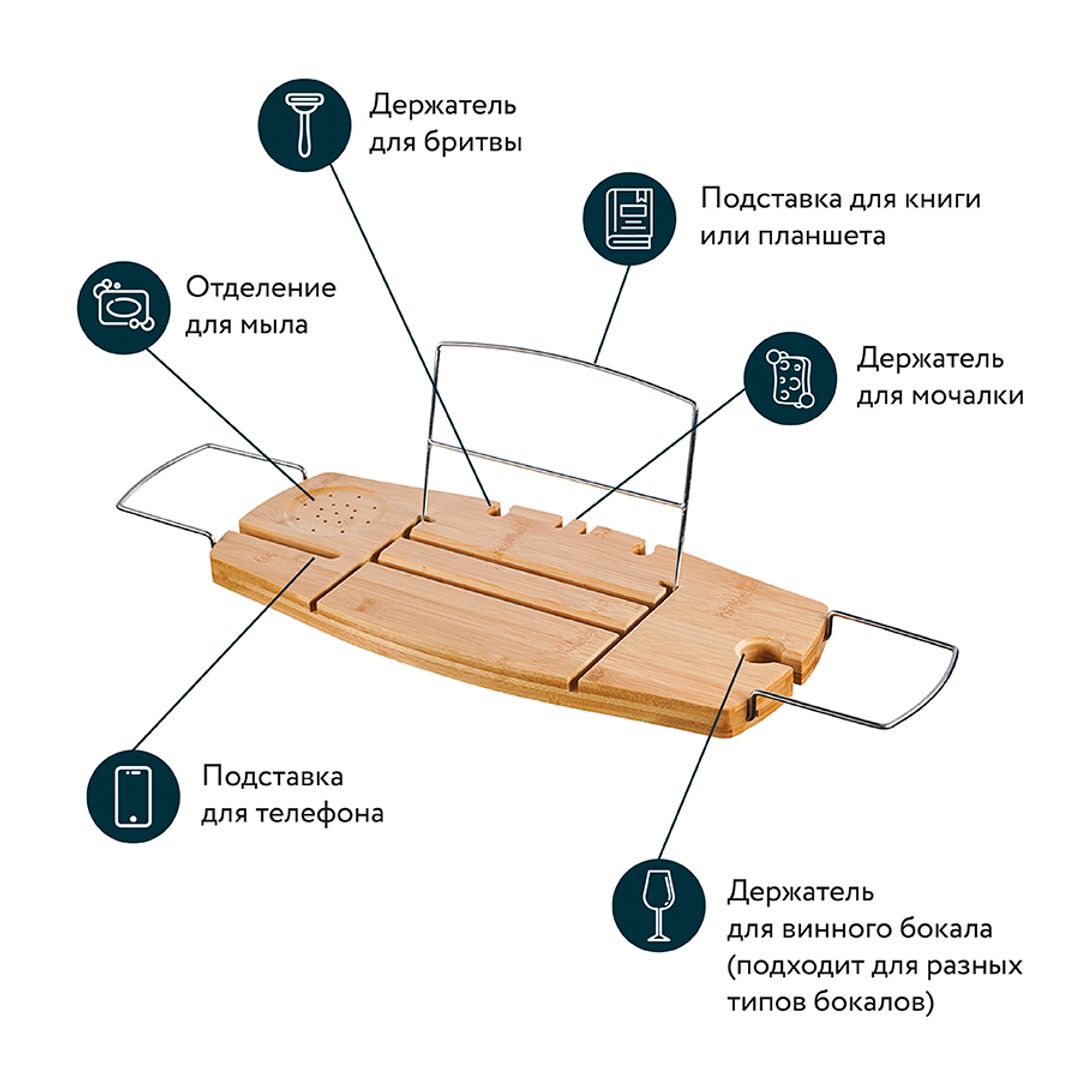 Держатель для бритвы

Подставка для книги или планшета

Отделение для мыла

Держатель для мочалки

Подставка для телефона

Держатель для винного бокала (подходит для разных типов бокалов)